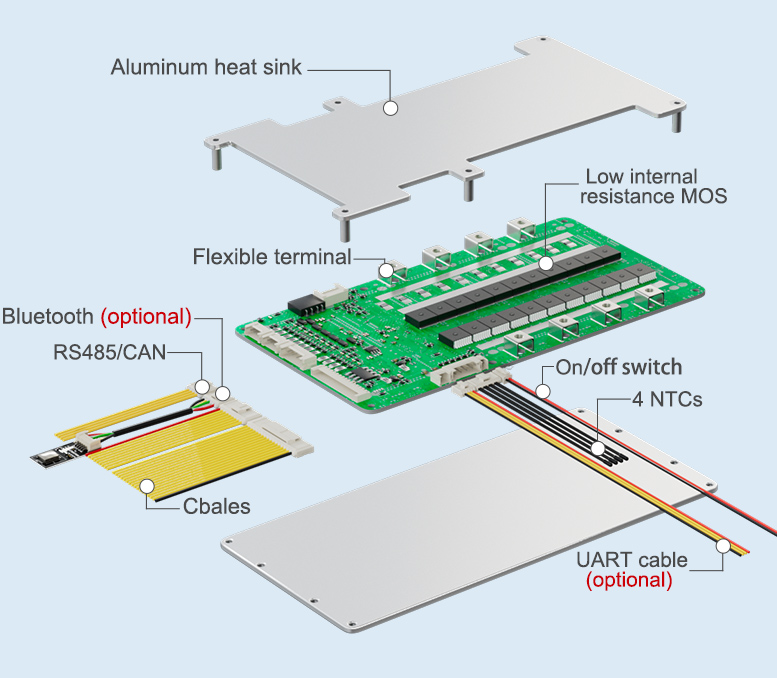 Aluminum heat sink

Low internal resistance MOS

Flexible terminal

Bluetooth (optional)

RS485/CAN

On/off switch

4 NTCs

Cbales

UART cable (optional)